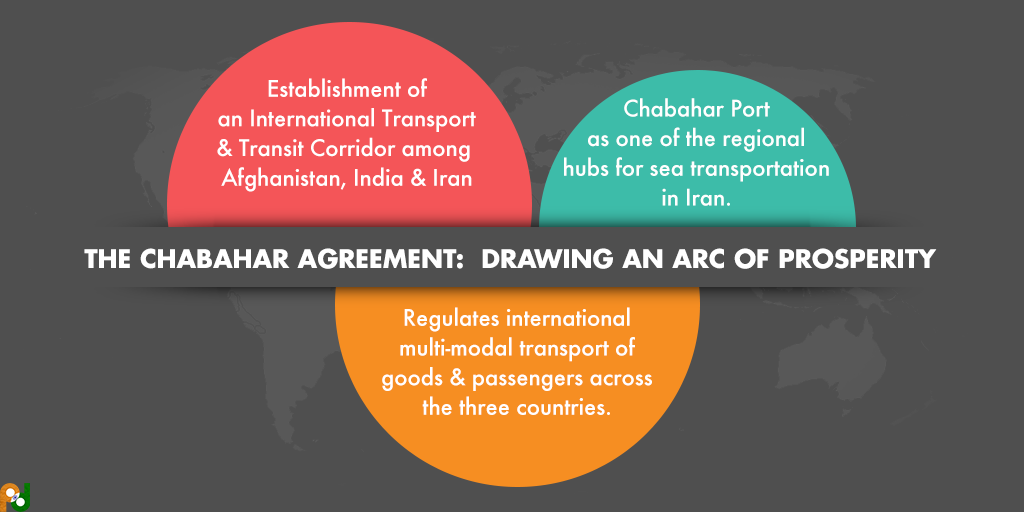 Establishment of an International Transport & Transit Corridor among Afghanistan, India & Iran

Chabahar Port as one of the regional hubs for sea transportation in Iran.

THE CHABAHAR AGREEMENT: DRAWING AN ARC OF PROSPERITY

Regulates international multi-modal transport of goods & passengers across the three countries.